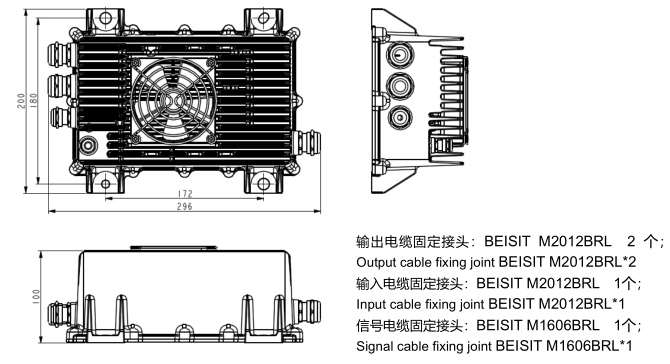 200
180
172
296
100

输出电缆固定接头：BEISIT M2012BRL 2 个；
Output cable fixing joint BEISIT M2012BRL*2
输入电缆固定接头：BEISIT M2012BRL 1个；
Input cable fixing joint BEISIT M2012BRL*1
信号电缆固定接头：BEISIT M1606BRL 1个；
Signal cable fixing joint BEISIT M1606BRL*1